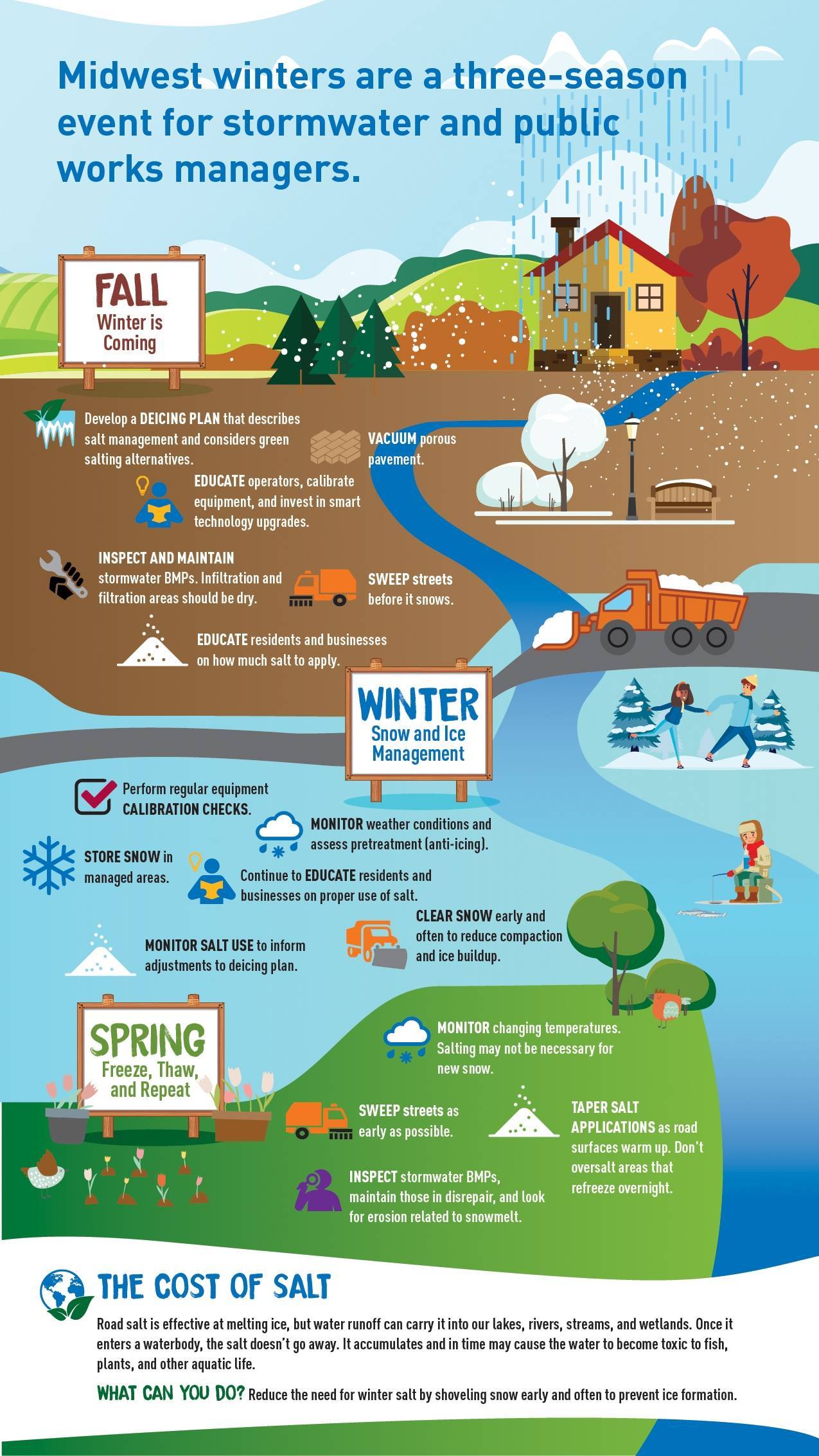 Midwest winters are a three-season event for stormwater and public works managers.

FALL
Winter is Coming

Develop a DEICING PLAN that describes salt management and considers green salting alternatives.

VACUUM porous pavement.

EDUCATE operators, calibrate equipment, and invest in smart technology upgrades.

INSPECT AND MAINTAIN stormwater BMPs. Infiltration and filtration areas should be dry.

SWEEP streets before it snows.

EDUCATE residents and businesses on how much salt to apply.

WINTER
Snow and Ice Management

Perform regular equipment CALIBRATION CHECKS.

MONITOR weather conditions and assess pretreatment (anti-icing).

STORE SNOW in managed areas.

Continue to EDUCATE residents and businesses on proper use of salt.

CLEAR SNOW early and often to reduce compaction and ice buildup.

MONITOR SALT USE to inform adjustments to deicing plan.

SPRING
Freeze, Thaw, and Repeat

MONITOR changing temperatures. Salting may not be necessary for new snow.

SWEEP streets as early as possible.

TAPER SALT APPLICATIONS as road surfaces warm up. Don't oversalt areas that refreeze overnight.

INSPECT stormwater BMPs, maintain those in disrepair, and look for erosion related to snowmelt.

THE COST OF SALT

Road salt is effective at melting ice, but water runoff can carry it into our lakes, rivers, streams, and wetlands. Once it enters a waterbody, the salt doesn't go away. It accumulates and in time may cause the water to become toxic to fish, plants, and other aquatic life.

WHAT CAN YOU DO? Reduce the need for winter salt by shoveling snow early and often to prevent ice formation.